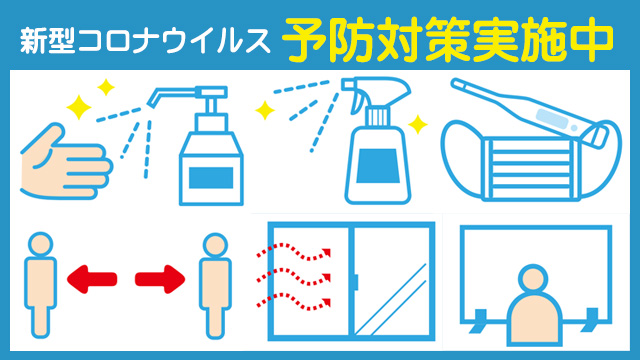 新型コロナウイルス 予防対策実施中